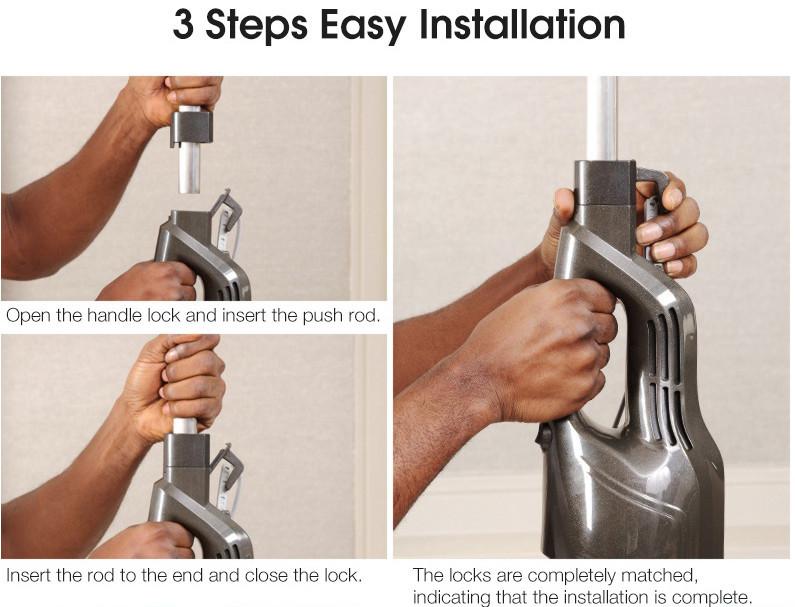 3 Steps Easy Installation

Open the handle lock and insert the push rod.

Insert the rod to the end and close the lock.

The locks are completely matched, indicating that the installation is complete.