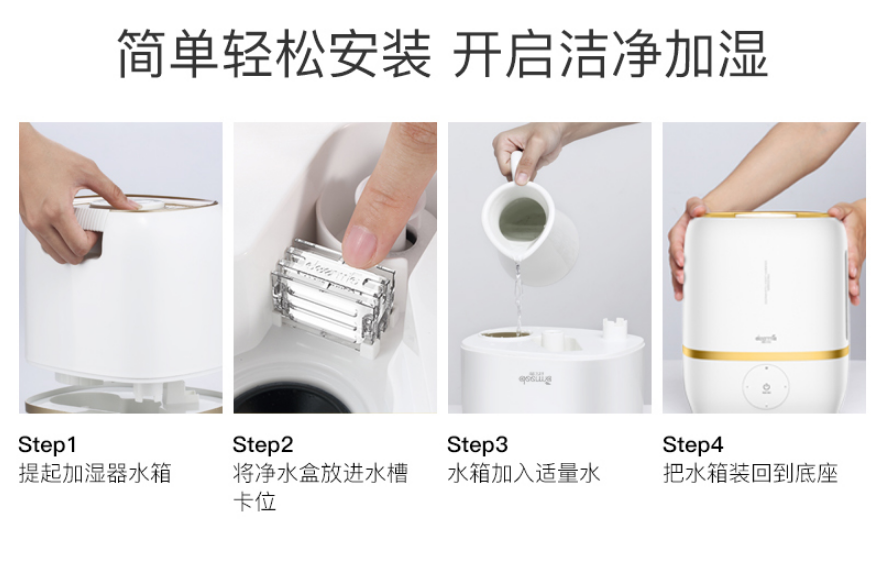 简单轻松安装 开启洁净加湿

Step1
提起加湿器水箱

Step2
将净水盒放进水槽卡位

Step3
水箱加入适量水

Step4
把水箱装回到底座