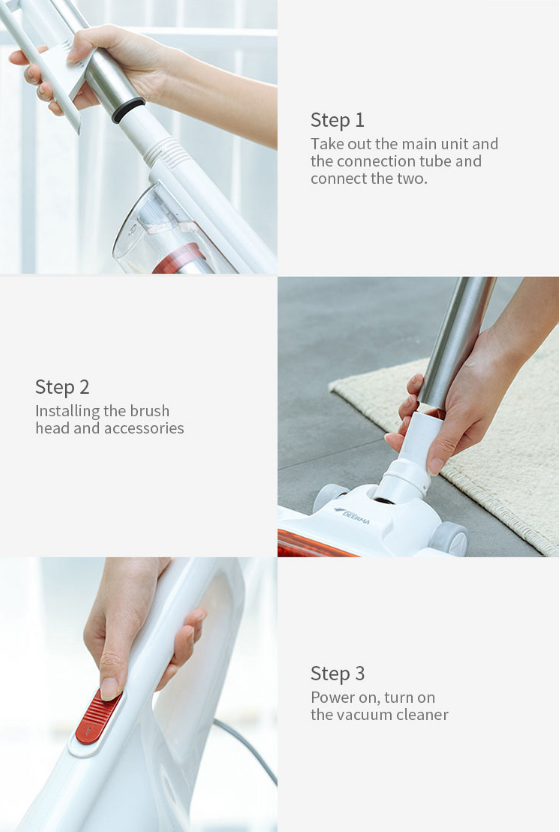 Step 1
Take out the main unit and the connection tube and connect the two.

Step 2
Installing the brush head and accessories

DEERMA

Step 3
Power on, turn on the vacuum cleaner