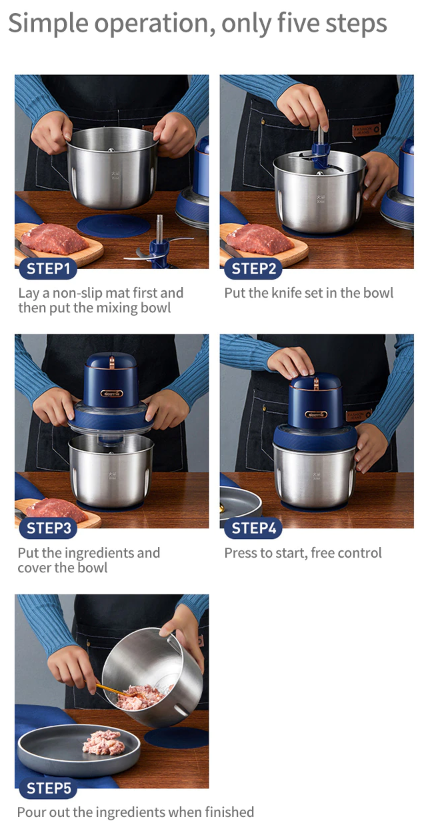 Simple operation, only five steps

STEP1
Lay a non-slip mat first and then put the mixing bowl

STEP2
Put the knife set in the bowl

STEP3
Put the ingredients and cover the bowl

STEP4
Press to start, free control

STEP5
Pour out the ingredients when finished